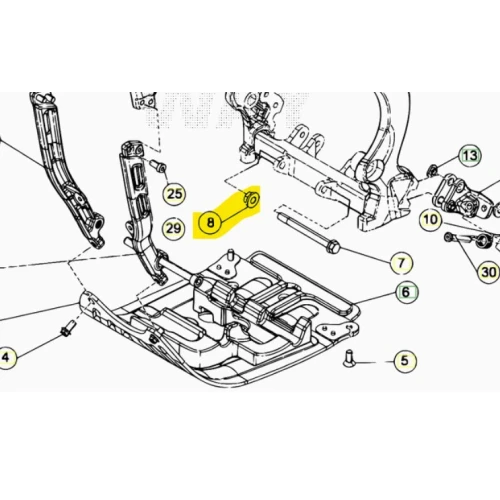 13
25
8
29
10
7
30
6
4
5