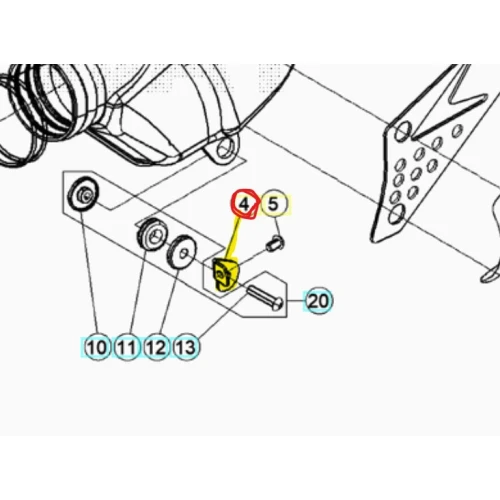 4
5
20
10
11
12
13