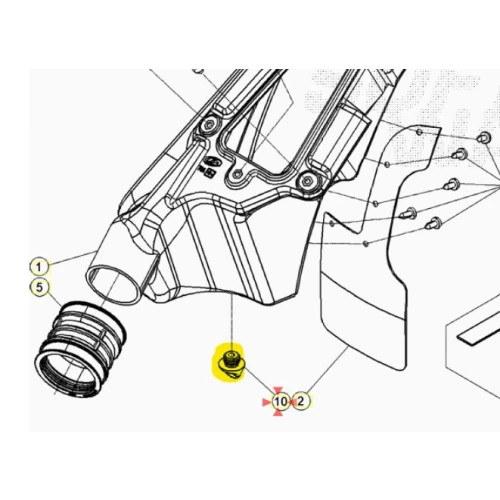 1
5
10
2