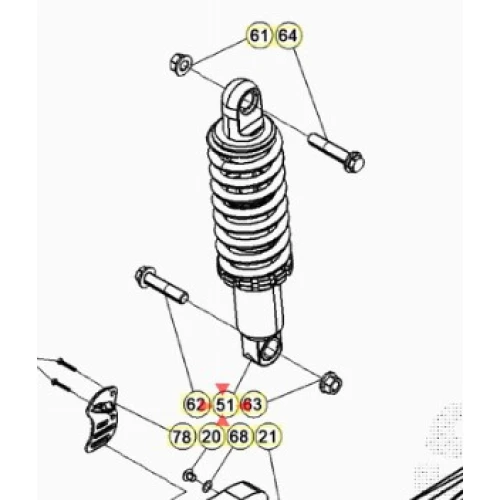 61 64

62 51 63

78 20 68 21