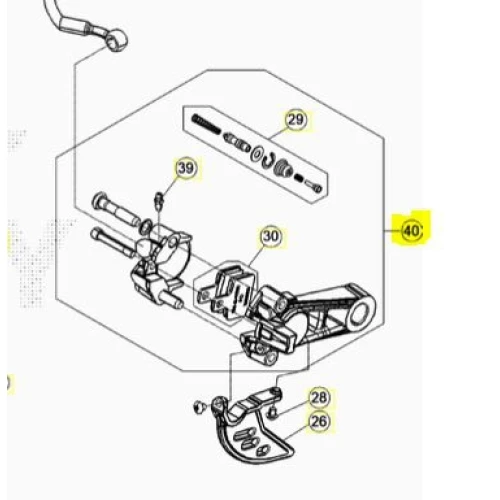 29

39

40

30

28

26