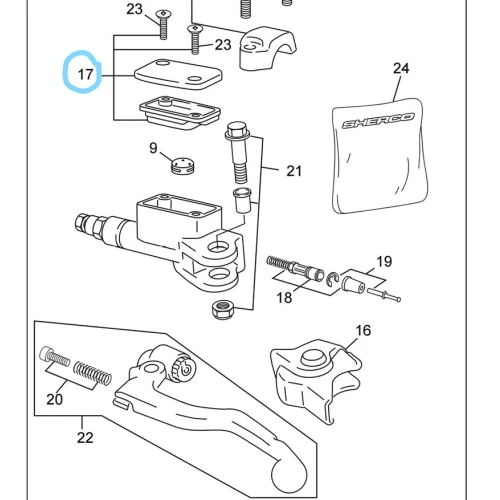 23
23
17
24
SHERCO
9
21
19
18
16
20
22