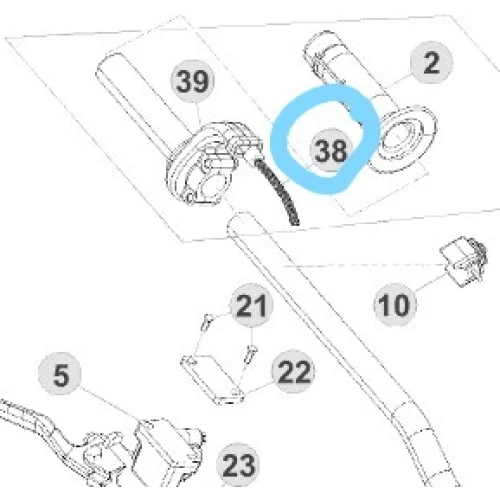 39
2
38
10
21
22
5
23