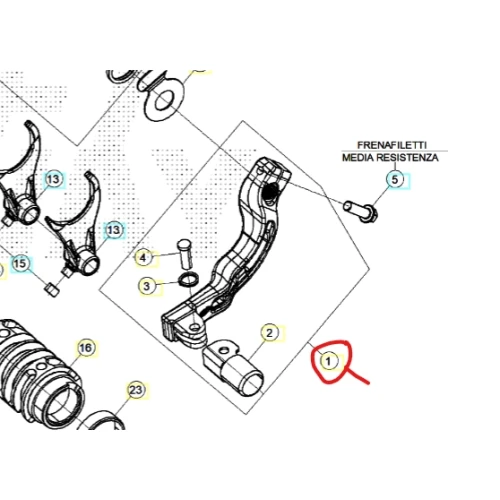 FRENAFILETTI
MEDIA RESISTENZA

5

13

13

15

4

3

2

1

16

23