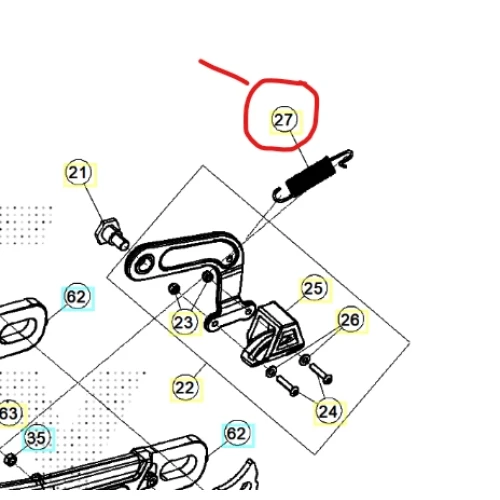 27
21
62
25
26
23
22
24
63
35
62